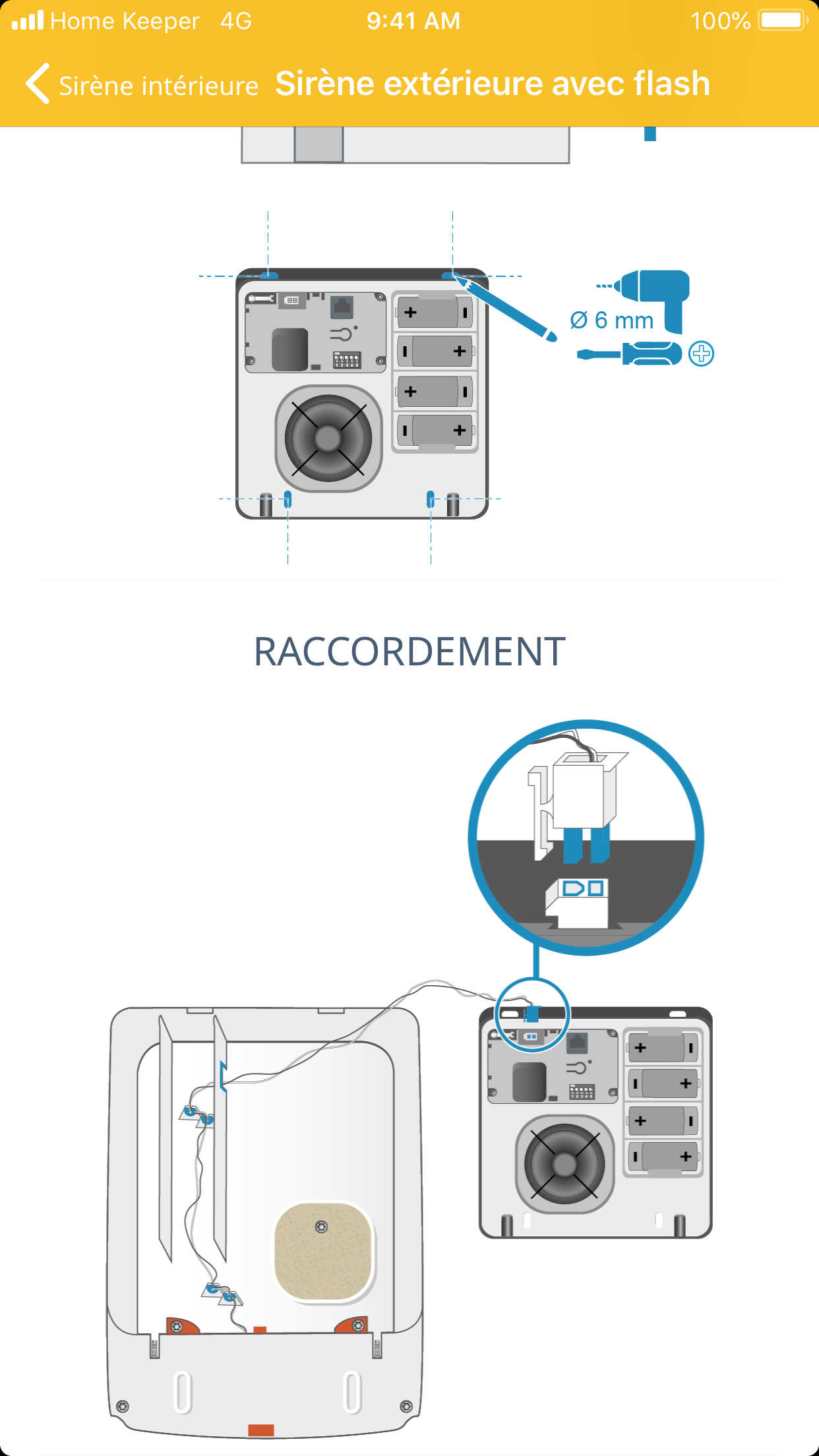 Home Keeper 4G 9:41 AM 100%

Sirène intérieure Sirène extérieure avec flash

Ø 6 mm

RACCORDEMENT